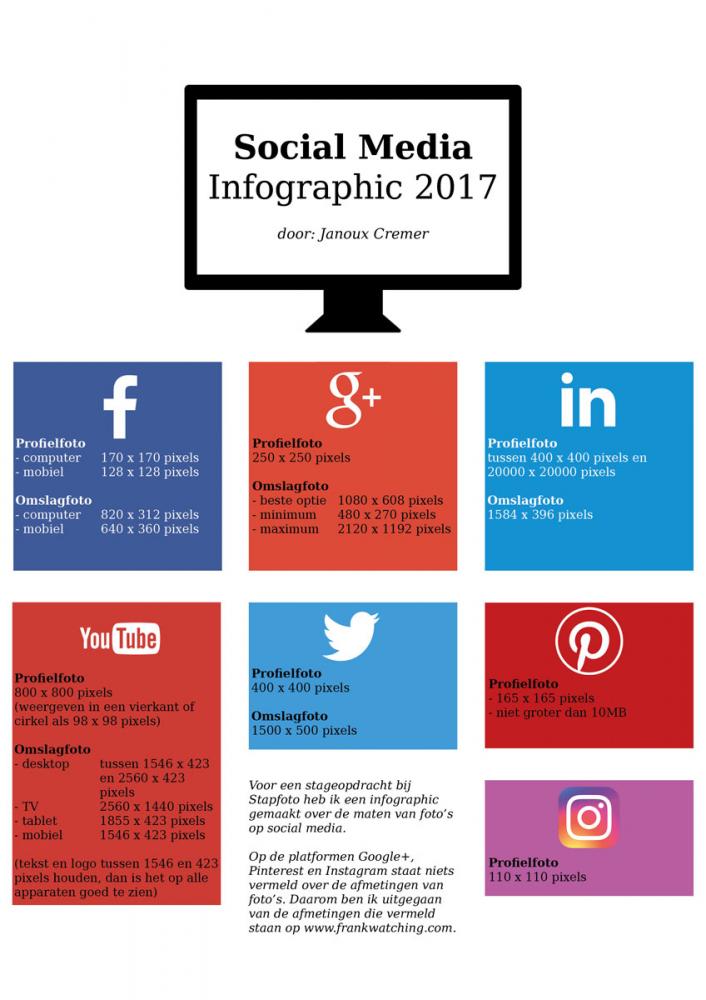 Social Media
Infographic 2017

door: Janoux Cremer

f

Profielfoto
- computer 170 x 170 pixels
- mobiel 128 x 128 pixels

Omslagfoto
- computer 820 x 312 pixels
- mobiel 640 x 360 pixels

g+

Profielfoto
250 x 250 pixels

Omslagfoto
- beste optie 1080 x 608 pixels
- minimum 480 x 270 pixels
- maximum 2120 x 1192 pixels

in

Profielfoto
tussen 400 x 400 pixels en 20000 x 20000 pixels

Omslagfoto
1584 x 396 pixels

YouTube

Profielfoto
800 x 800 pixels
(weergeven in een vierkant of cirkel als 98 x 98 pixels)

Omslagfoto
- desktop tussen 1546 x 423 en 2560 x 423 pixels
- TV 2560 x 1440 pixels
- tablet 1855 x 423 pixels
- mobiel 1546 x 423 pixels

(tekst en logo tussen 1546 en 423 pixels houden, dan is het op alle apparaten goed te zien)

Profielfoto
400 x 400 pixels

Omslagfoto
1500 x 500 pixels

Voor een stageopdracht bij Stapfoto heb ik een infographic gemaakt over de maten van foto's op social media.

Op de platformen Google+, Pinterest en Instagram staat niets vermeld over de afmetingen van foto's. Daarom ben ik uitgegaan van de afmetingen die vermeld staan op www.frankwatching.com.

Profielfoto
- 165 x 165 pixels
- niet groter dan 10MB

Profielfoto
110 x 110 pixels